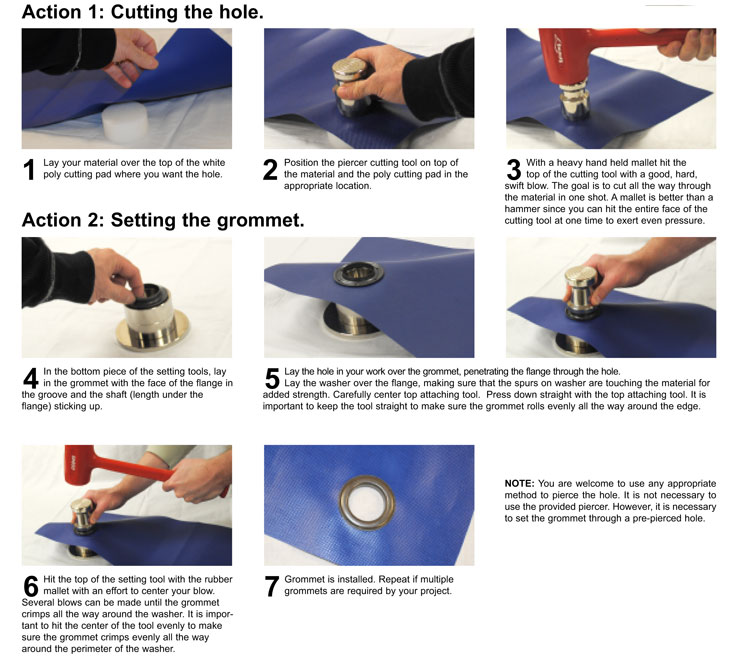 Action 1: Cutting the hole.

1 Lay your material over the top of the white poly cutting pad where you want the hole.

2 Position the piercer cutting tool on top of the material and the poly cutting pad in the appropriate location.

3 With a heavy hand held mallet hit the top of the cutting tool with a good, hard, swift blow. The goal is to cut all the way through the material in one shot. A mallet is better than a hammer since you can hit the entire face of the cutting tool at one time to exert even pressure.

Action 2: Setting the grommet.

4 In the bottom piece of the setting tools, lay in the grommet with the face of the flange in the groove and the shaft (length under the flange) sticking up.

5 Lay the hole in your work over the grommet, penetrating the flange through the hole. Lay the washer over the flange, making sure that the spurs on washer are touching the material for added strength. Carefully center top attaching tool. Press down straight with the top attaching tool. It is important to keep the tool straight to make sure the grommet rolls evenly all the way around the edge.

6 Hit the top of the setting tool with the rubber mallet with an effort to center your blow. Several blows can be made until the grommet crimps all the way around the washer. It is important to hit the center of the tool evenly to make sure the grommet crimps evenly all the way around the perimeter of the washer.

7 Grommet is installed. Repeat if multiple grommets are required by your project.

NOTE: You are welcome to use any appropriate method to pierce the hole. It is not necessary to use the provided piercer. However, it is necessary to set the grommet through a pre-pierced hole.